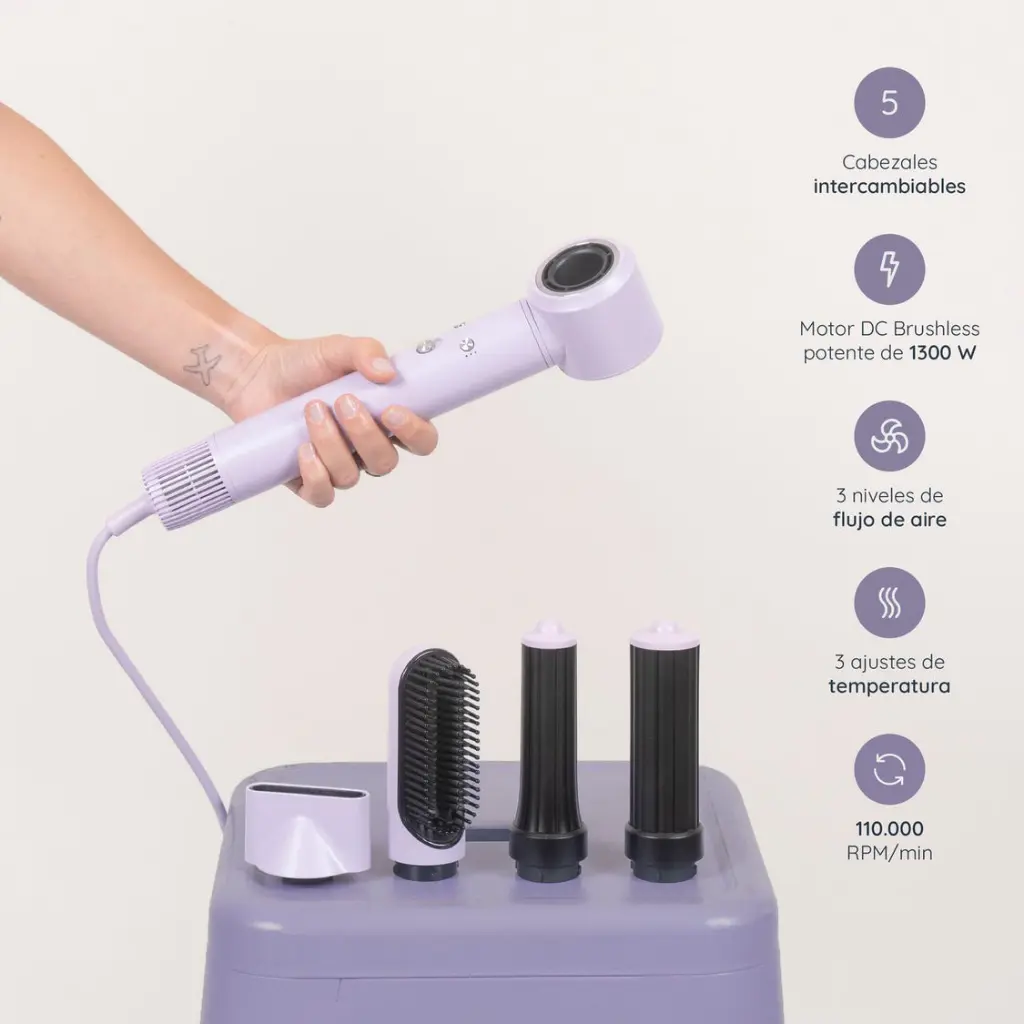 5

Cabezales
intercambiables

Motor DC Brushless
potente de 1300 W

3 niveles de
flujo de aire

3 ajustes de
temperatura

110.000
RPM/min